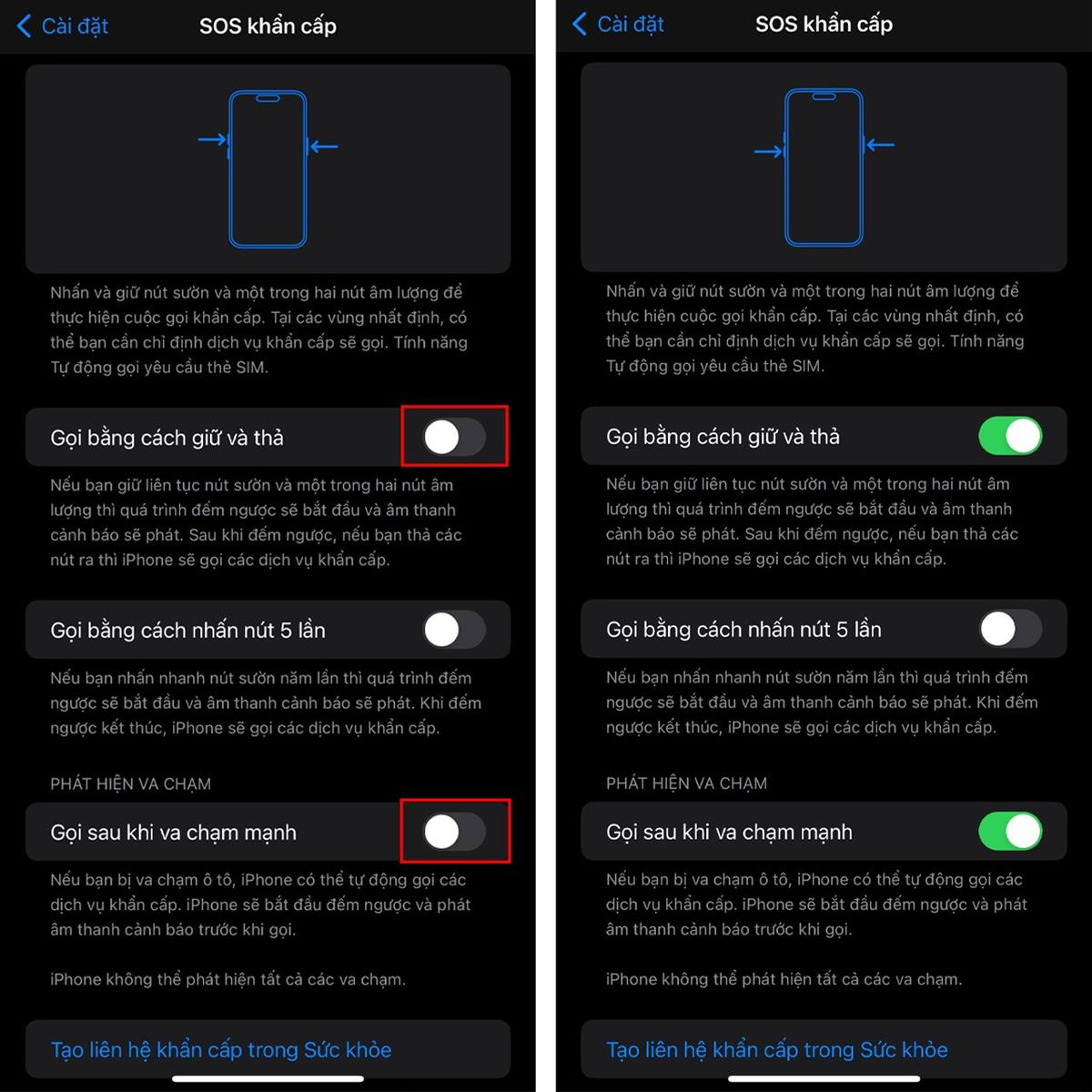 Cài đặt
SOS khẩn cấp

Nhấn và giữ nút sườn và một trong hai nút âm lượng để thực hiện cuộc gọi khẩn cấp. Tại các vùng nhất định, có thể bạn cần chỉ định dịch vụ khẩn cấp sẽ gọi. Tính năng Tự động gọi yêu cầu thẻ SIM.

Gọi bằng cách giữ và thả

Nếu bạn giữ liên tục nút sườn và một trong hai nút âm lượng thì quá trình đếm ngược sẽ bắt đầu và âm thanh cảnh báo sẽ phát. Sau khi đếm ngược, nếu bạn thả các nút ra thì iPhone sẽ gọi các dịch vụ khẩn cấp.

Gọi bằng cách nhấn nút 5 lần

Nếu bạn nhấn nhanh nút sườn năm lần thì quá trình đếm ngược sẽ bắt đầu và âm thanh cảnh báo sẽ phát. Khi đếm ngược kết thúc, iPhone sẽ gọi các dịch vụ khẩn cấp.

PHÁT HIỆN VA CHẠM

Gọi sau khi va chạm mạnh

Nếu bạn bị va chạm ô tô, iPhone có thể tự động gọi các dịch vụ khẩn cấp. iPhone sẽ bắt đầu đếm ngược và phát âm thanh cảnh báo trước khi gọi.

iPhone không thể phát hiện tất cả các va chạm.

Tạo liên hệ khẩn cấp trong Sức khỏe

Cài đặt
SOS khẩn cấp

Nhấn và giữ nút sườn và một trong hai nút âm lượng để thực hiện cuộc gọi khẩn cấp. Tại các vùng nhất định, có thể bạn cần chỉ định dịch vụ khẩn cấp sẽ gọi. Tính năng Tự động gọi yêu cầu thẻ SIM.

Gọi bằng cách giữ và thả

Nếu bạn giữ liên tục nút sườn và một trong hai nút âm lượng thì quá trình đếm ngược sẽ bắt đầu và âm thanh cảnh báo sẽ phát. Sau khi đếm ngược, nếu bạn thả các nút ra thì iPhone sẽ gọi các dịch vụ khẩn cấp.

Gọi bằng cách nhấn nút 5 lần

Nếu bạn nhấn nhanh nút sườn năm lần thì quá trình đếm ngược sẽ bắt đầu và âm thanh cảnh báo sẽ phát. Khi đếm ngược kết thúc, iPhone sẽ gọi các dịch vụ khẩn cấp.

PHÁT HIỆN VA CHẠM

Gọi sau khi va chạm mạnh

Nếu bạn bị va chạm ô tô, iPhone có thể tự động gọi các dịch vụ khẩn cấp. iPhone sẽ bắt đầu đếm ngược và phát âm thanh cảnh báo trước khi gọi.

iPhone không thể phát hiện tất cả các va chạm.

Tạo liên hệ khẩn cấp trong Sức khỏe