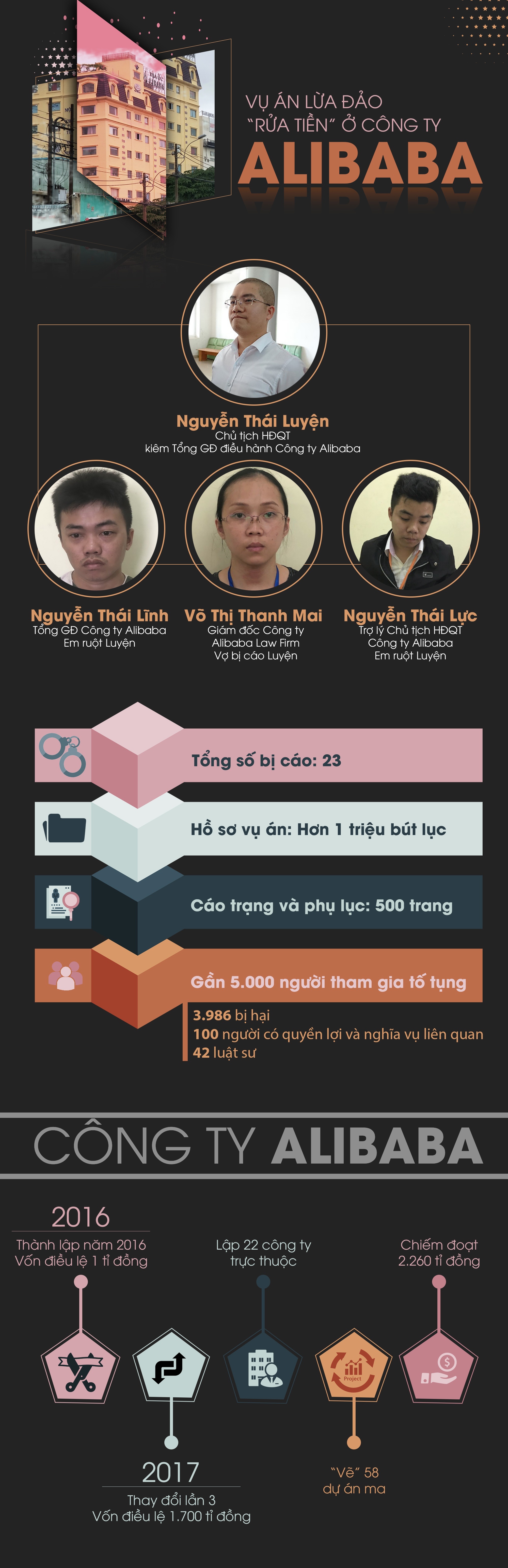 VỤ ÁN LỪA ĐẢO
"RỬA TIỀN" Ở CÔNG TY
ALIBABA

Nguyễn Thái Luyện
Chủ tịch HĐQT
kiêm Tổng GĐ điều hành Công ty Alibaba

Nguyễn Thái Lĩnh
Tổng GĐ Công ty Alibaba
Em ruột Luyện

Võ Thị Thanh Mai
Giám đốc Công ty
Alibaba Law Firm
Vợ bị cáo Luyện

Nguyễn Thái Lực
Trợ lý Chủ tịch HĐQT
Công ty Alibaba
Em ruột Luyện

Tổng số bị cáo: 23

Hồ sơ vụ án: Hơn 1 triệu bút lục

Cáo trạng và phụ lục: 500 trang

Gần 5.000 người tham gia tố tụng
3.986 bị hại
100 người có quyền lợi và nghĩa vụ liên quan
42 luật sư

CÔNG TY ALIBABA

2016
Thành lập năm 2016
Vốn điều lệ 1 tỉ đồng

Lập 22 công ty
trực thuộc

Chiếm đoạt
2.260 tỉ đồng

Project

2017
Thay đổi lần 3
Vốn điều lệ 1.700 tỉ đồng

"Vẽ" 58
dự án ma