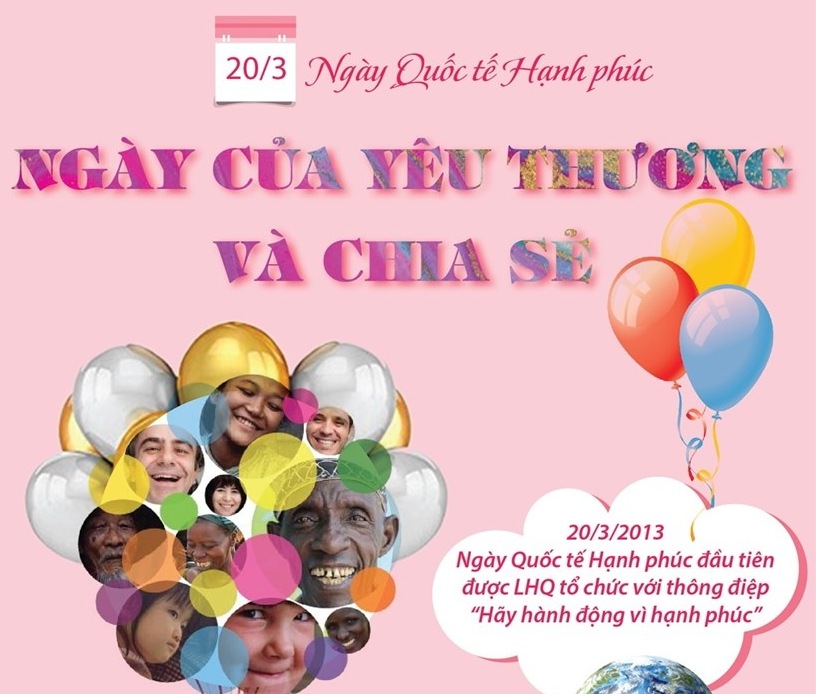 20/3 Ngày Quốc tế Hạnh phúc

NGÀY CỦA YÊU THƯƠNG VÀ CHIA SẺ

20/3/2013
Ngày Quốc tế Hạnh phúc đầu tiên được LHQ tổ chức với thông điệp "Hãy hành động vì hạnh phúc"